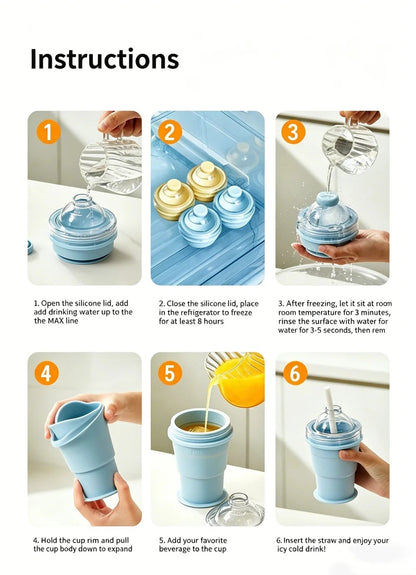 Instructions

1

2

3

1. Open the silicone lid, add add drinking water up to the the MAX line

2. Close the silicone lid, place in the refrigerator to freeze for at least 8 hours

3. After freezing, let it sit at room room temperature for 3 minutes, rinse the surface with water for water for 3-5 seconds, then rem

4

5

6

4. Hold the cup rim and pull the cup body down to expand

5. Add your favorite beverage to the cup

6. Insert the straw and enjoy your icy cold drink!